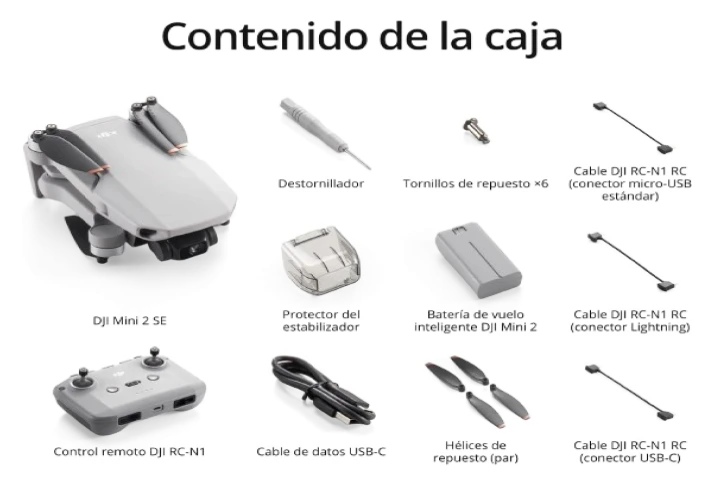 Contenido de la caja

Destornillador

Tornillos de repuesto ×6

Cable DJI RC-N1 RC (conector micro-USB estándar)

DJI Mini 2 SE

Protector del estabilizador

Batería de vuelo inteligente DJI Mini 2

Cable DJI RC-N1 RC (conector Lightning)

Control remoto DJI RC-N1

Cable de datos USB-C

Hélices de repuesto (par)

Cable DJI RC-N1 RC (conector USB-C)